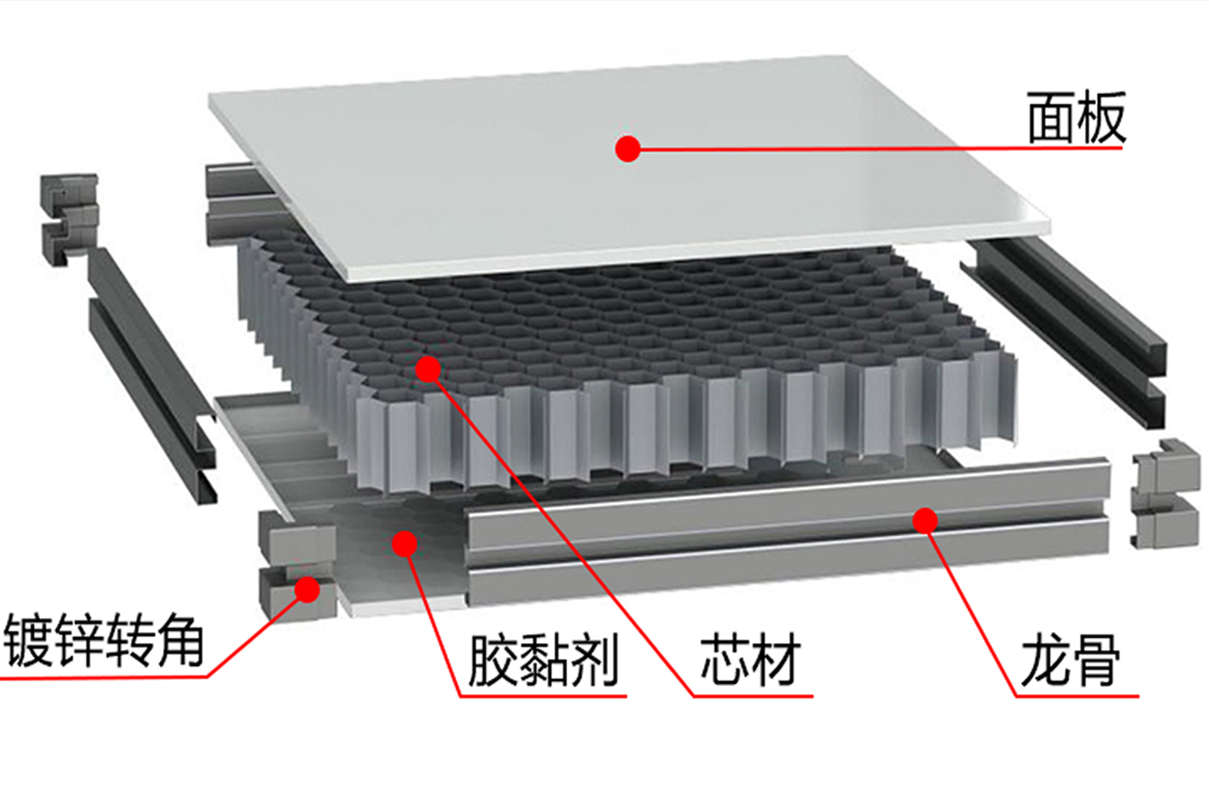 面板

镀锌转角

胶黏剂

芯材

龙骨